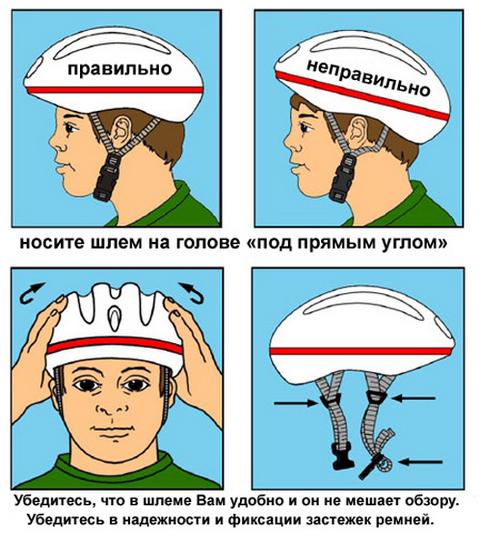 правильно

неправильно

носите шлем на голове «под прямым углом»

Убедитесь, что в шлеме Вам удобно и он не мешает обзору.
Убедитесь в надежности и фиксации застежек ремней.